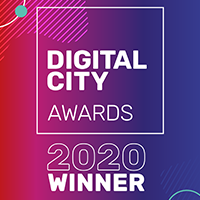 DIGITAL CITY
AWARDS
2020
WINNER